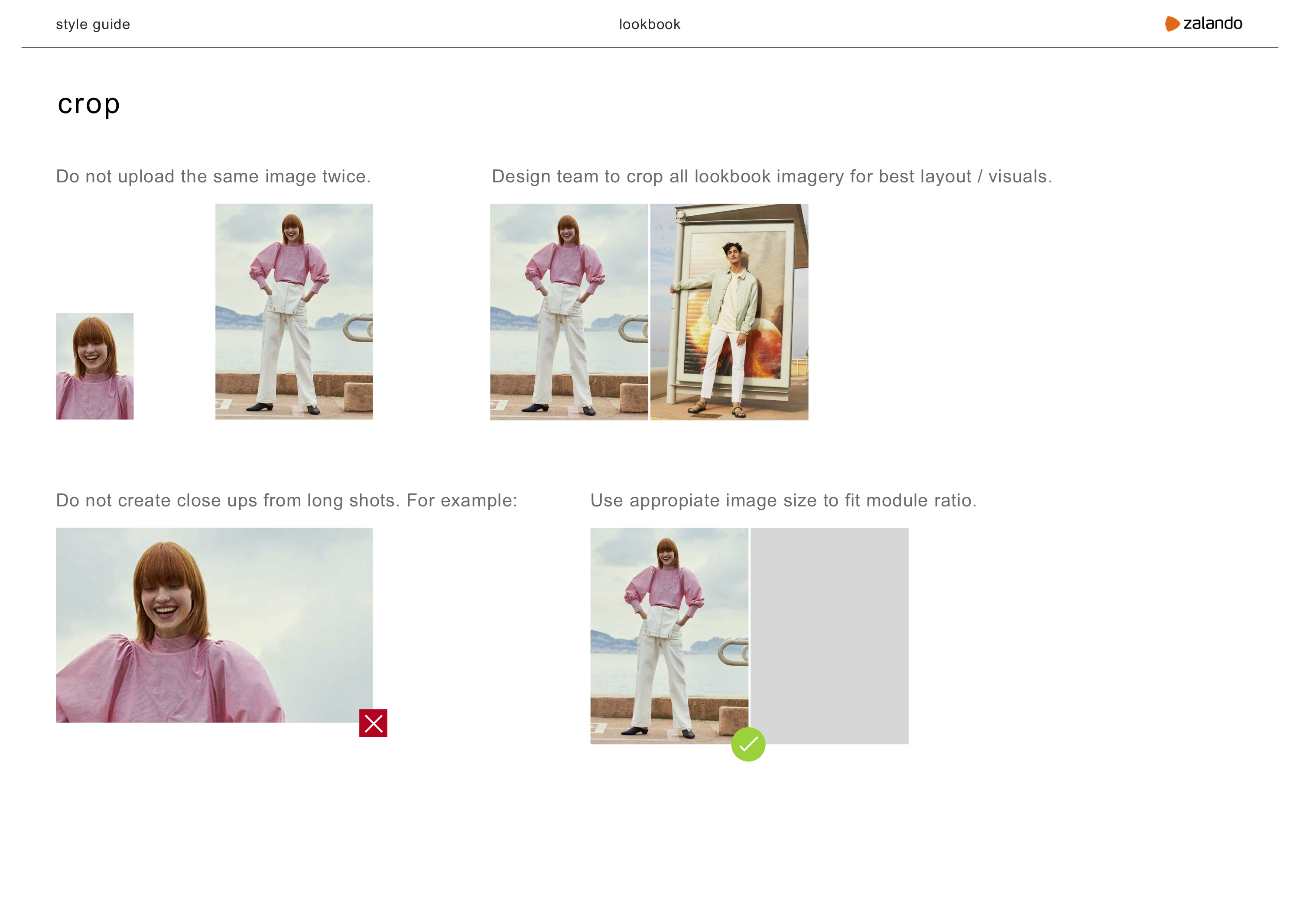 style guide

lookbook

zalando

crop

Do not upload the same image twice.

Design team to crop all lookbook imagery for best layout / visuals.

Do not create close ups from long shots. For example:

Use appropiate image size to fit module ratio.